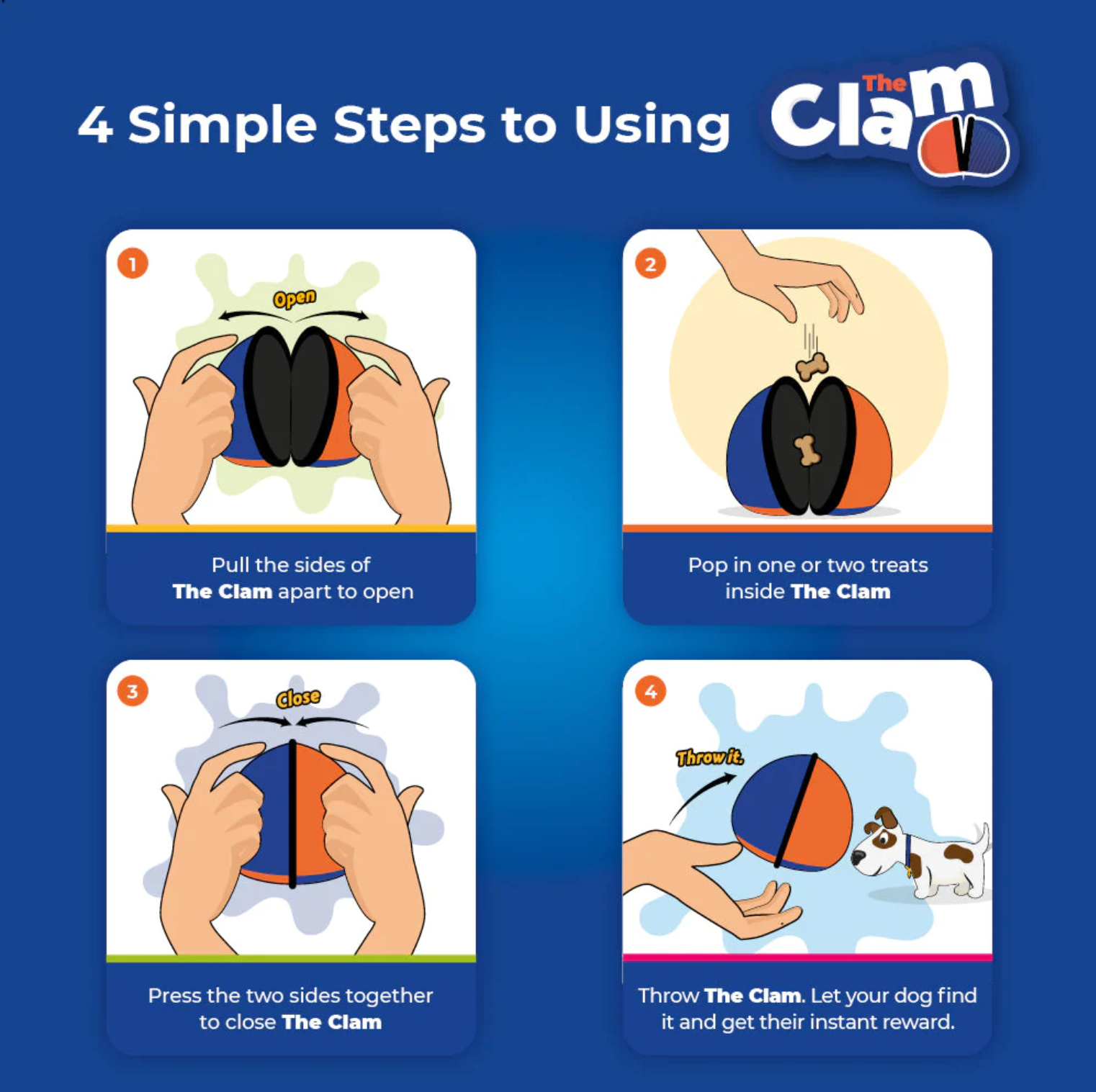 4 Simple Steps to Using The Clam

1

Open

Pull the sides of The Clam apart to open

2

Pop in one or two treats inside The Clam

3

Close

Press the two sides together to close The Clam

4

Throw it.

Throw The Clam. Let your dog find it and get their instant reward.