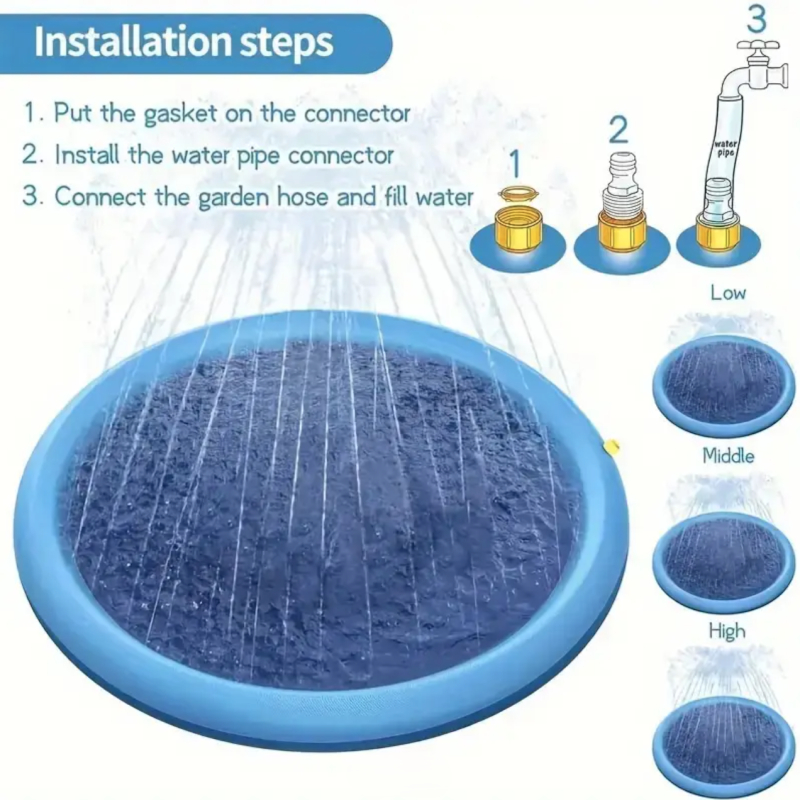 Installation steps

1. Put the gasket on the connector
2. Install the water pipe connector
3. Connect the garden hose and fill water

1

2

3

water pipe

Low

Middle

High